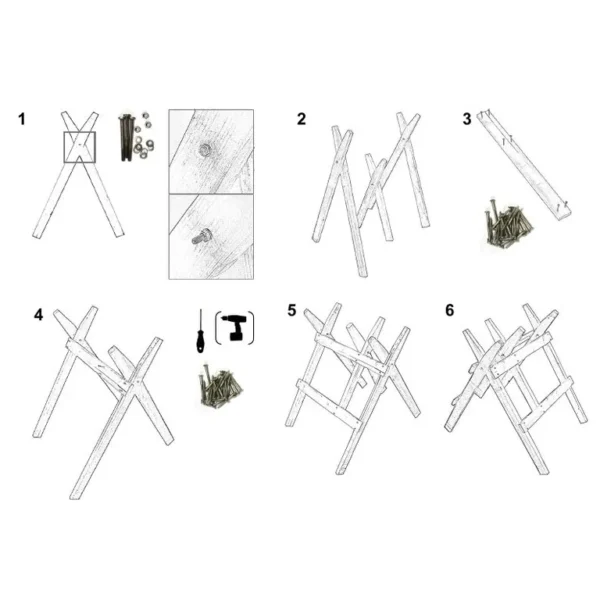 1

2

3

4

5

6